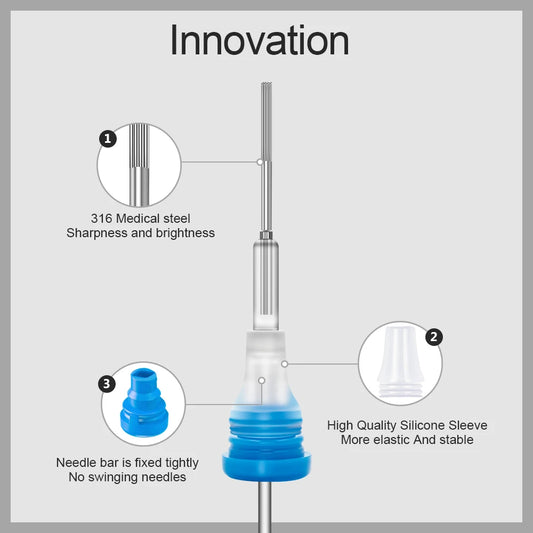 Innovation

1

316 Medical steel
Sharpness and brightness

2

High Quality Silicone Sleeve
More elastic And stable

3

Needle bar is fixed tightly
No swinging needles