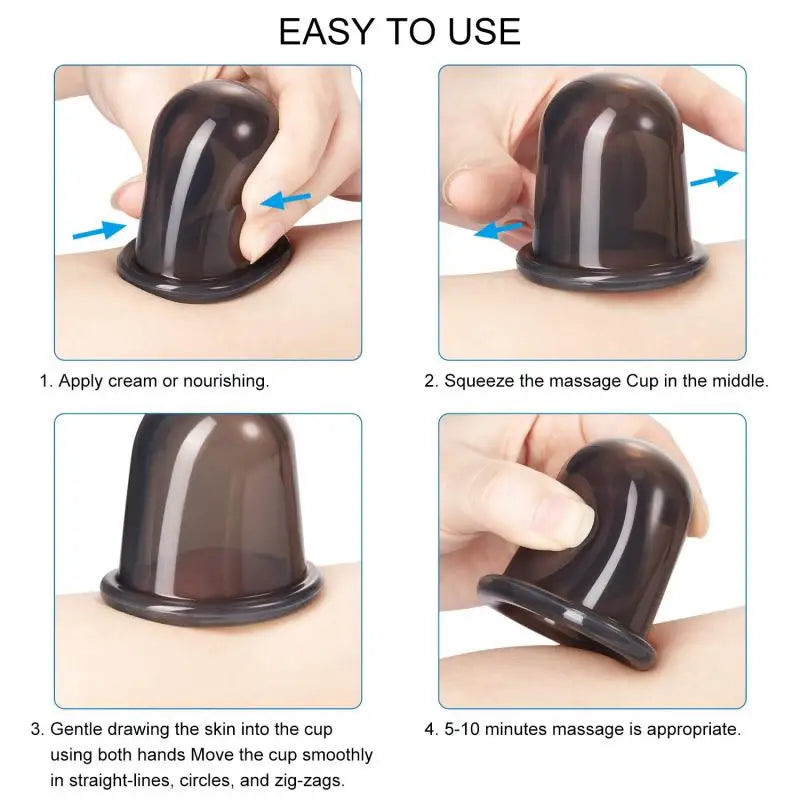 EASY TO USE

1. Apply cream or nourishing.

2. Squeeze the massage Cup in the middle.

3. Gentle drawing the skin into the cup using both hands Move the cup smoothly in straight-lines, circles, and zig-zags.

4. 5-10 minutes massage is appropriate.