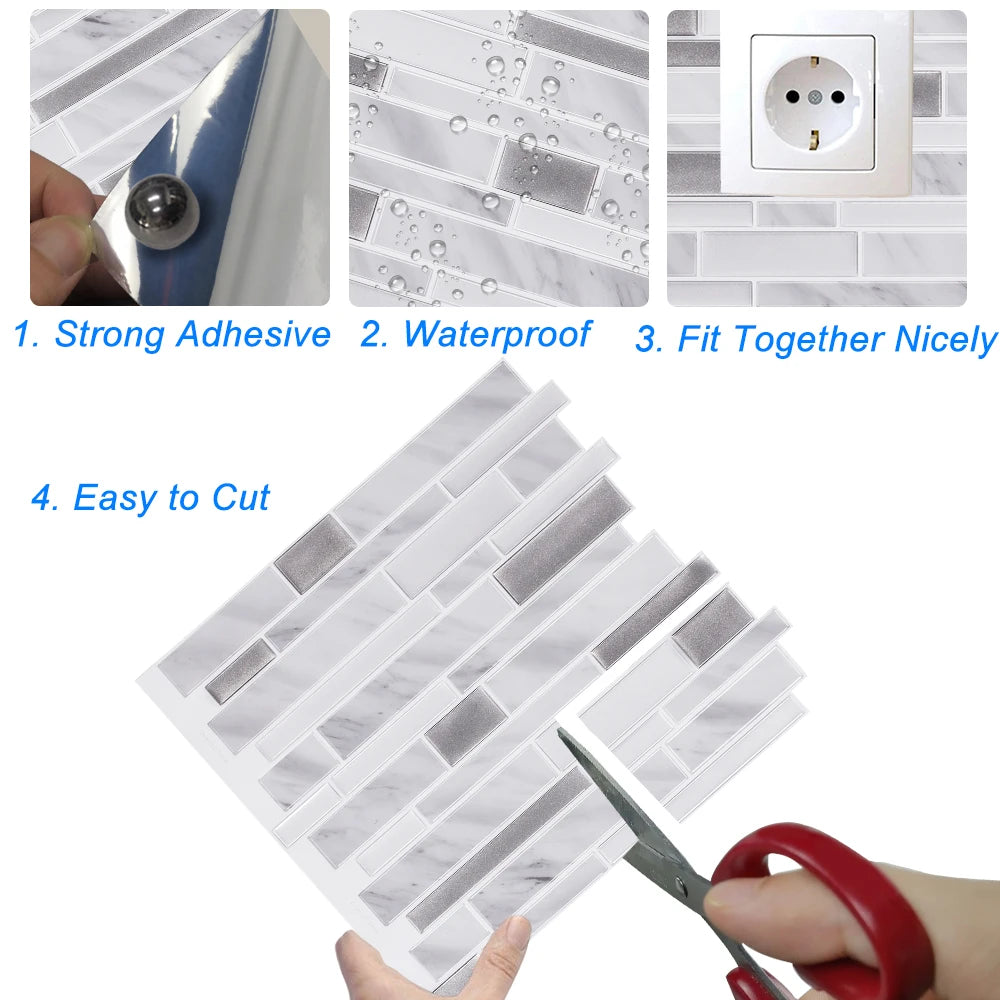 1. Strong Adhesive

2. Waterproof

3. Fit Together Nicely

4. Easy to Cut