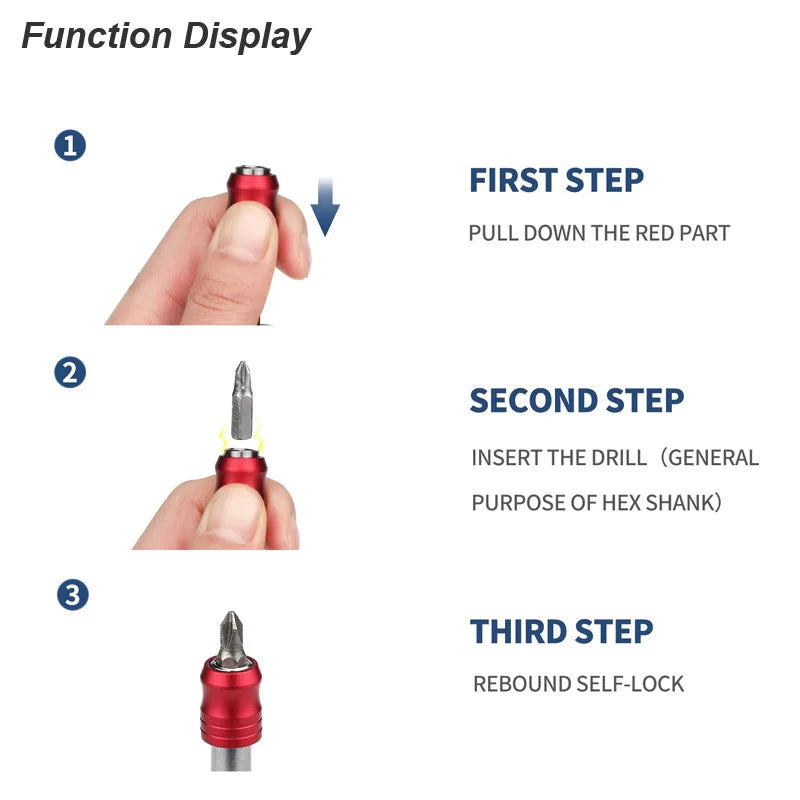 Function Display

1

FIRST STEP

PULL DOWN THE RED PART

2

SECOND STEP

INSERT THE DRILL（GENERAL PURPOSE OF HEX SHANK）

3

THIRD STEP

REBOUND SELF-LOCK