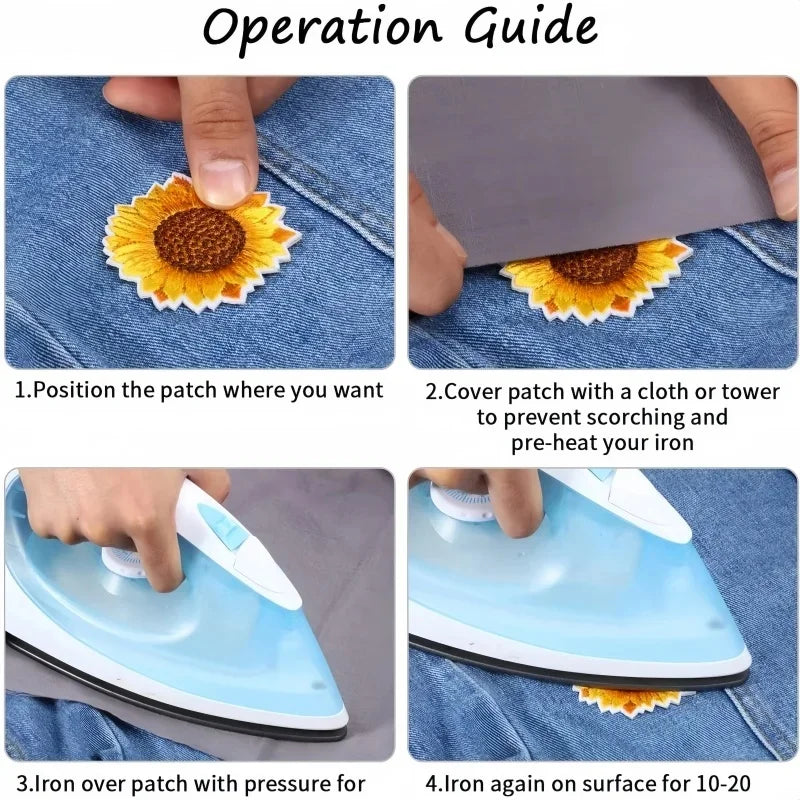 Operation Guide

1.Position the patch where you want

2.Cover patch with a cloth or tower to prevent scorching and pre-heat your iron

3.Iron over patch with pressure for

4.Iron again on surface for 10-20