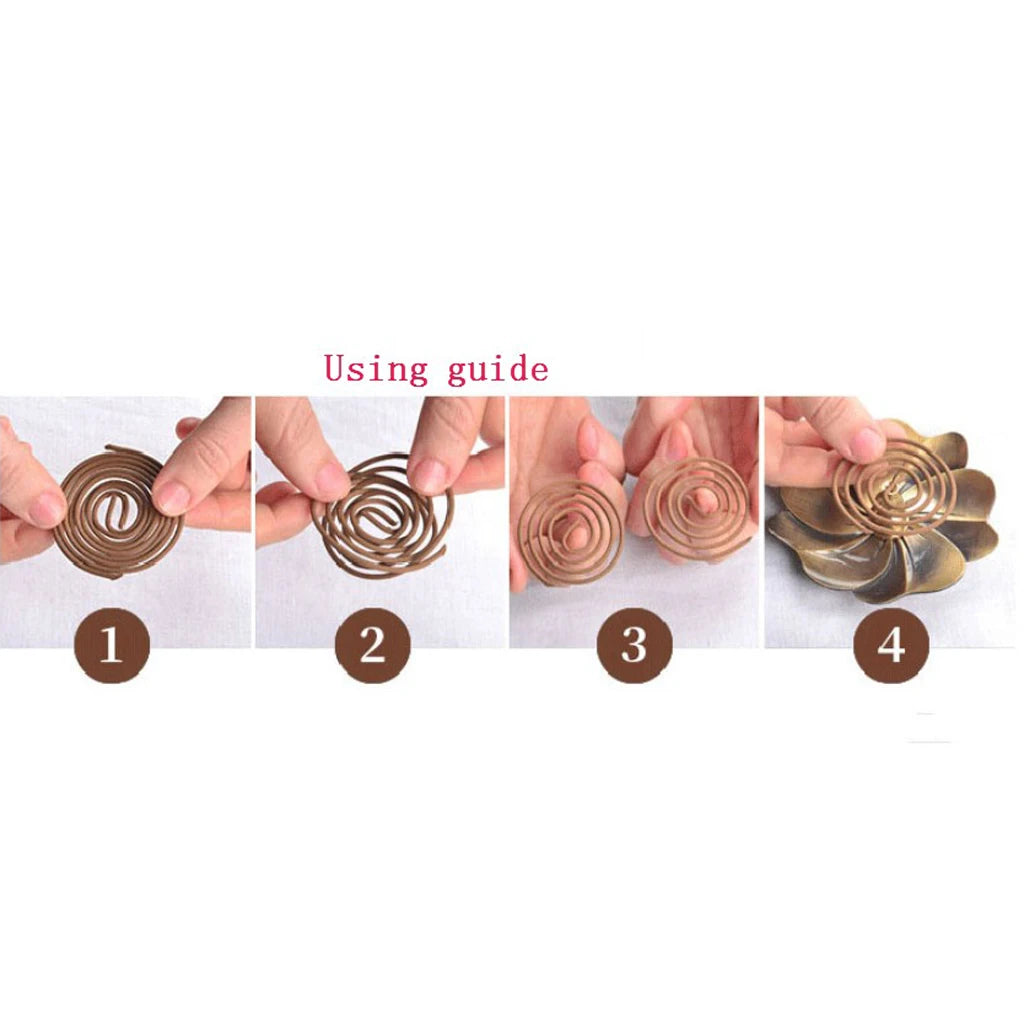 Using guide

1

2

3

4