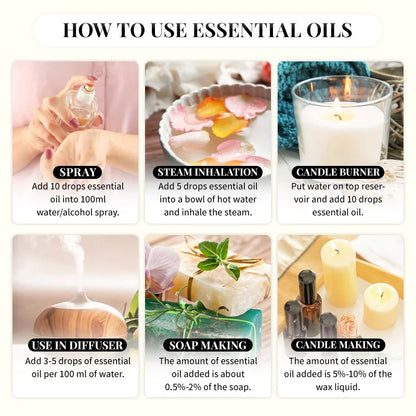 HOW TO USE ESSENTIAL OILS

SPRAY
Add 10 drops essential oil into 100ml water/alcohol spray.

STEAM INHALATION
Add 5 drops essential oil into a bowl of hot water and inhale the steam.

CANDLE BURNER
Put water on top reservoir and add 10 drops essential oil.

USE IN DIFFUSER
Add 3-5 drops of essential oil per 100 ml of water.

SOAP MAKING
The amount of essential oil added is about 0.5%-2% of the soap.

CANDLE MAKING
The amount of essential oil added is 5%-10% of the wax liquid.