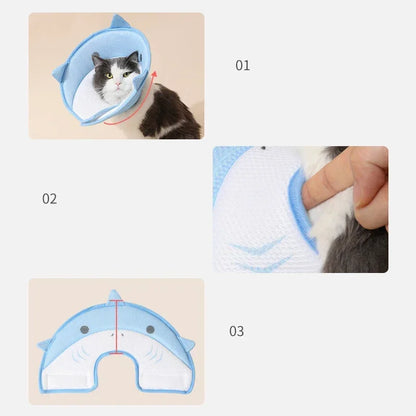 01

02

03