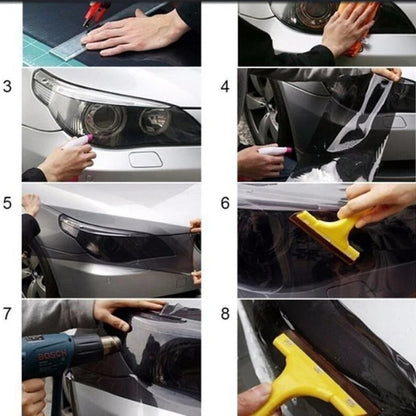 3

4

5

6

7

BOSCH

8