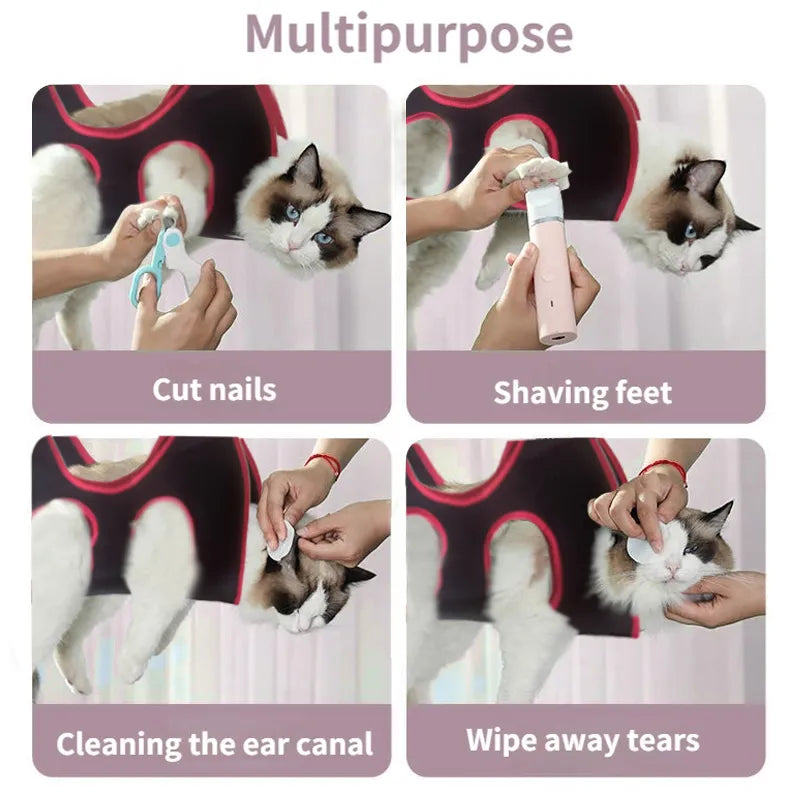 Multipurpose

Cut nails

Shaving feet

Cleaning the ear canal

Wipe away tears