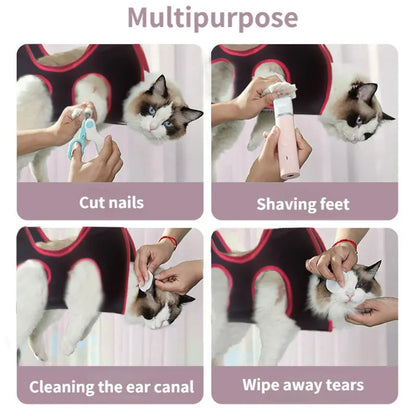 Multipurpose

Cut nails

Shaving feet

Cleaning the ear canal

Wipe away tears