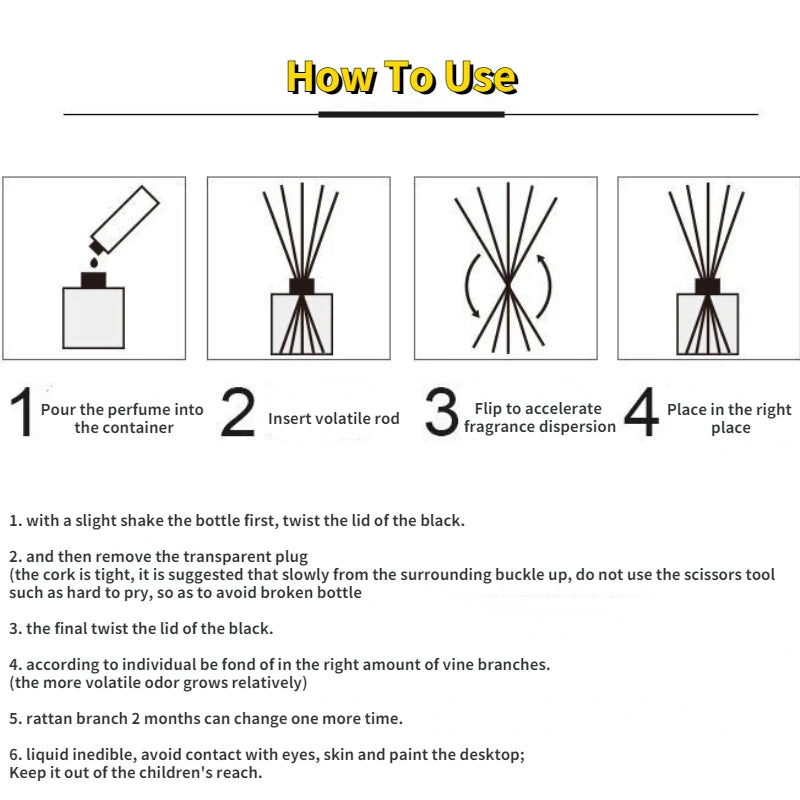 How To Use

1 Pour the perfume into the container

2 Insert volatile rod

3 Flip to accelerate fragrance dispersion

4 Place in the right place

1. with a slight shake the bottle first, twist the lid of the black.

2. and then remove the transparent plug
(the cork is tight, it is suggested that slowly from the surrounding buckle up, do not use the scissors tool such as hard to pry, so as to avoid broken bottle

3. the final twist the lid of the black.

4. according to individual be fond of in the right amount of vine branches.
(the more volatile odor grows relatively)

5. rattan branch 2 months can change one more time.

6. liquid inedible, avoid contact with eyes, skin and paint the desktop;
Keep it out of the children's reach.