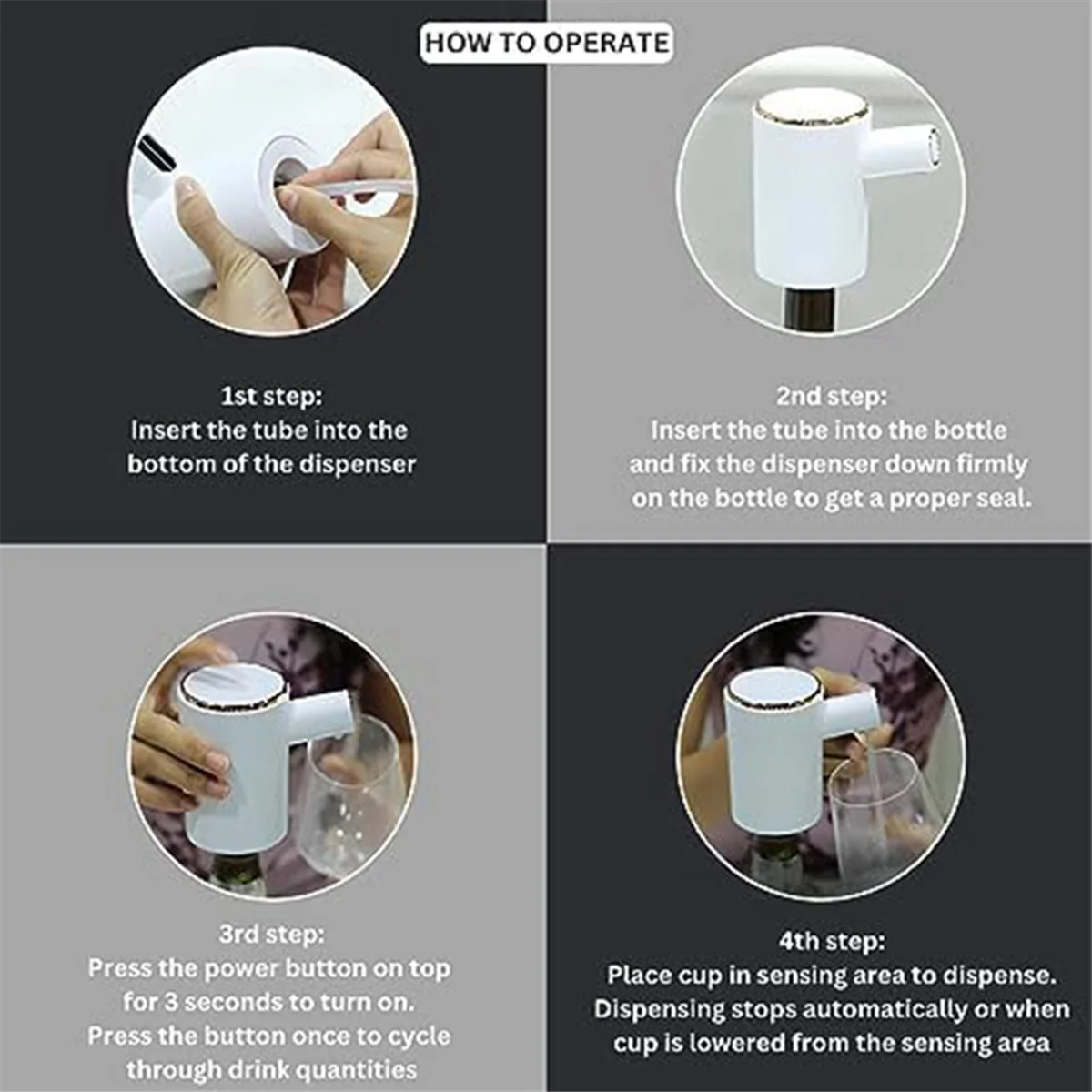 HOW TO OPERATE

1st step:
Insert the tube into the bottom of the dispenser

2nd step:
Insert the tube into the bottle and fix the dispenser down firmly on the bottle to get a proper seal.

3rd step:
Press the power button on top for 3 seconds to turn on. Press the button once to cycle through drink quantities

4th step:
Place cup in sensing area to dispense. Dispensing stops automatically or when cup is lowered from the sensing area