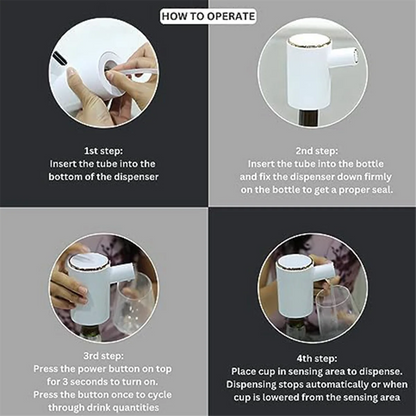 HOW TO OPERATE

1st step:
Insert the tube into the bottom of the dispenser

2nd step:
Insert the tube into the bottle and fix the dispenser down firmly on the bottle to get a proper seal.

3rd step:
Press the power button on top for 3 seconds to turn on.
Press the button once to cycle through drink quantities

4th step:
Place cup in sensing area to dispense.
Dispensing stops automatically or when cup is lowered from the sensing area