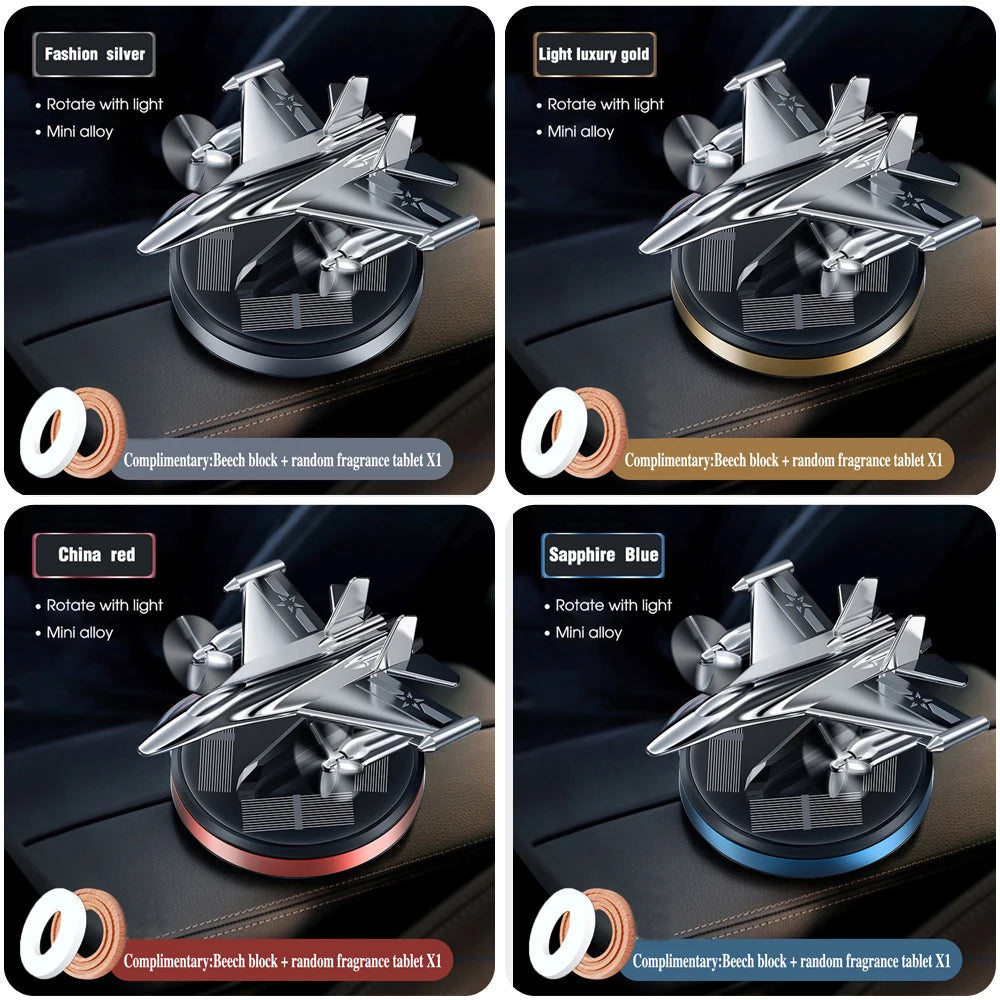 Fashion silver

• Rotate with light
• Mini alloy

Complimentary:Beech block + random fragrance tablet X1

Light luxury gold

• Rotate with light
• Mini alloy

Complimentary:Beech block + random fragrance tablet X1

China red

• Rotate with light
• Mini alloy

Complimentary:Beech block + random fragrance tablet X1

Sapphire Blue

• Rotate with light
• Mini alloy

Complimentary:Beech block + random fragrance tablet X1