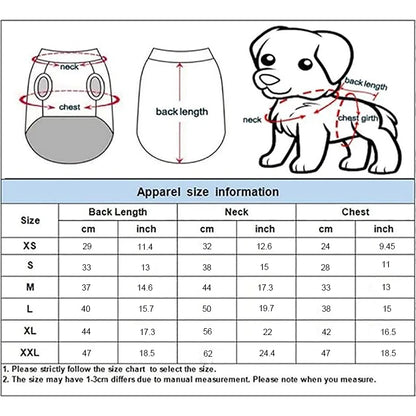 neck
chest
back length
back length
neck
chest girth

Apparel size information

| Size | Back Length cm | Back Length inch | Neck cm | Neck inch | Chest cm | Chest inch |
|---|---|---|---|---|---|---|
| XS | 29 | 11.4 | 32 | 12.6 | 24 | 9.45 |
| S | 33 | 13 | 38 | 15 | 28 | 11 |
| M | 37 | 14.6 | 44 | 17.3 | 33 | 13 |
| L | 40 | 15.7 | 50 | 19.7 | 38 | 15 |
| XL | 44 | 17.3 | 56 | 22 | 42 | 16.5 |
| XXL | 47 | 18.5 | 62 | 24.4 | 47 | 18.5 |

1. Please strictly follow the size chart to select the size.
2. The size may have 1-3cm differs due to manual measurement. Please note when you measure.