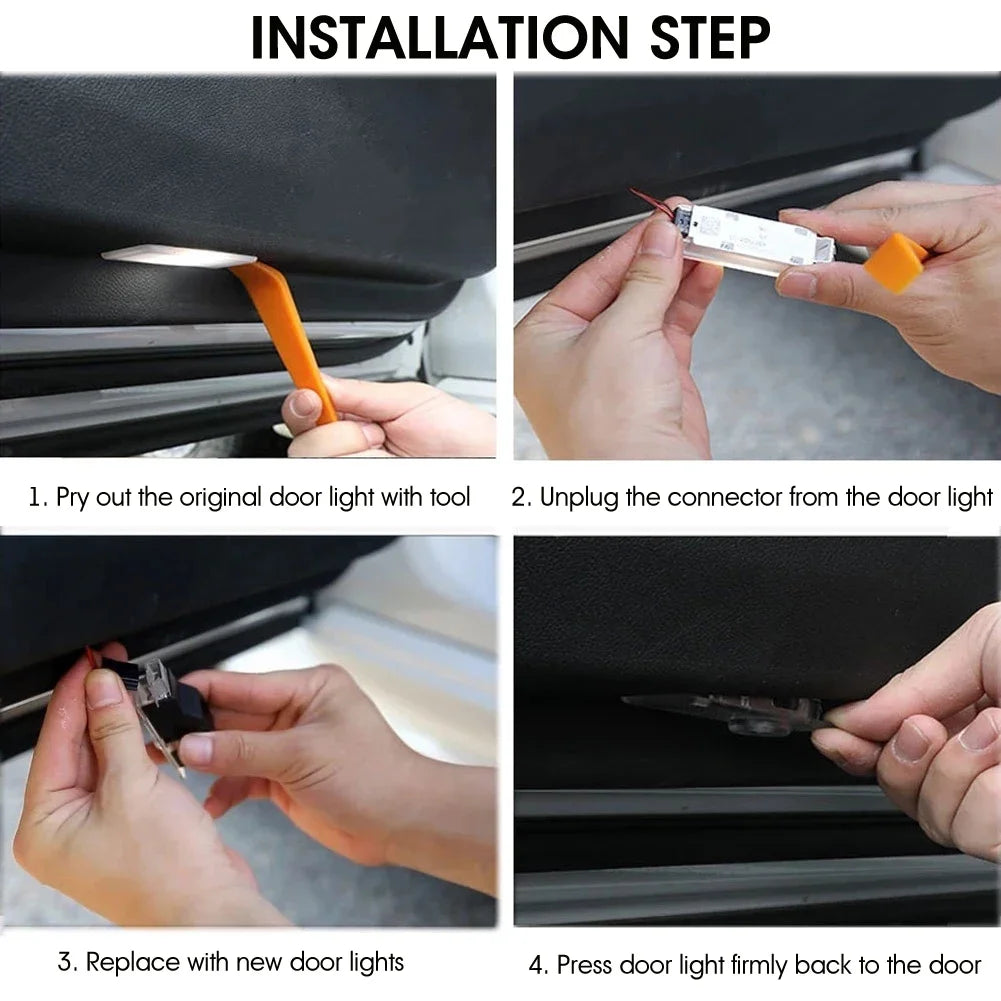 INSTALLATION STEP

1. Pry out the original door light with tool

2. Unplug the connector from the door light

3. Replace with new door lights

4. Press door light firmly back to the door