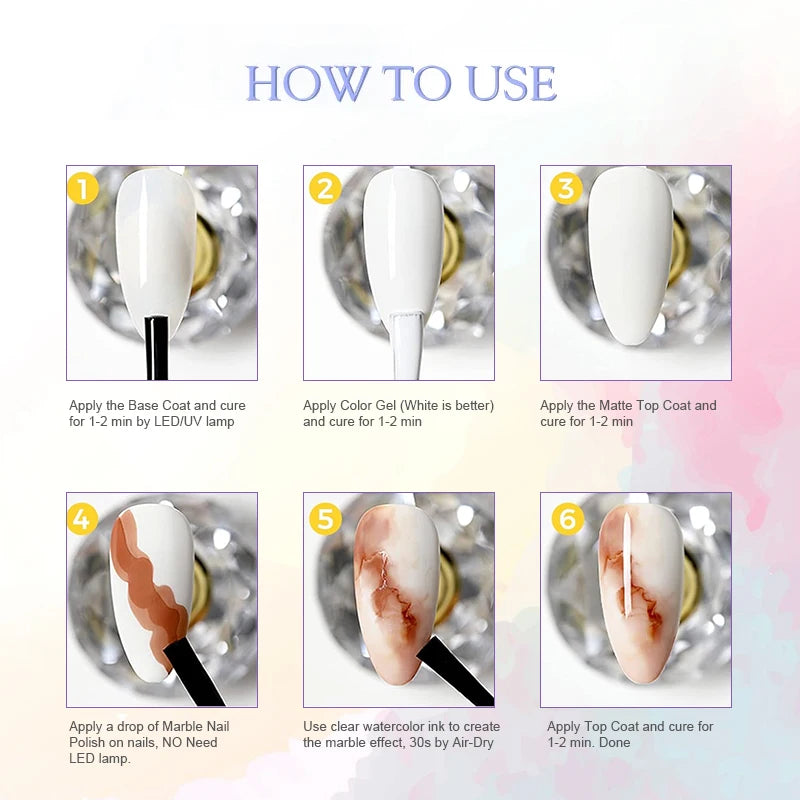 HOW TO USE

1

Apply the Base Coat and cure for 1-2 min by LED/UV lamp

2

Apply Color Gel (White is better) and cure for 1-2 min

3

Apply the Matte Top Coat and cure for 1-2 min

4

Apply a drop of Marble Nail Polish on nails, NO Need LED lamp.

5

Use clear watercolor ink to create the marble effect, 30s by Air-Dry

6

Apply Top Coat and cure for 1-2 min. Done