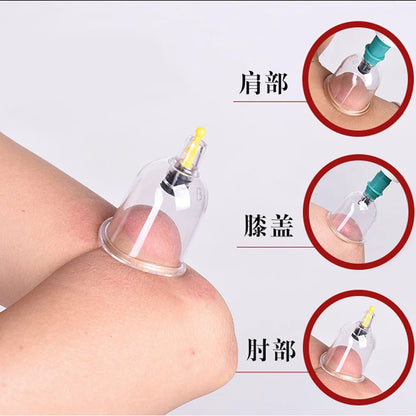 肩部

膝盖

肘部