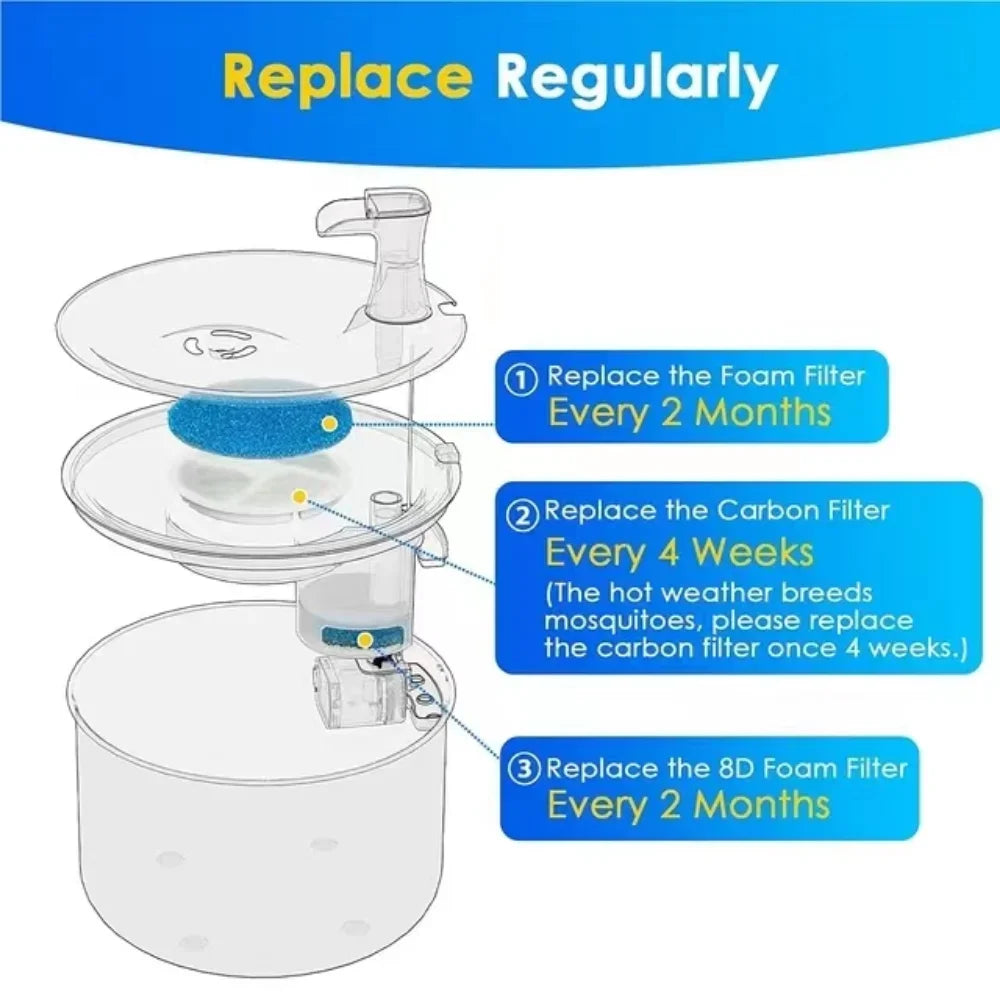 Replace Regularly

① Replace the Foam Filter
Every 2 Months

② Replace the Carbon Filter
Every 4 Weeks
(The hot weather breeds mosquitoes, please replace the carbon filter once 4 weeks.)

③ Replace the 8D Foam Filter
Every 2 Months